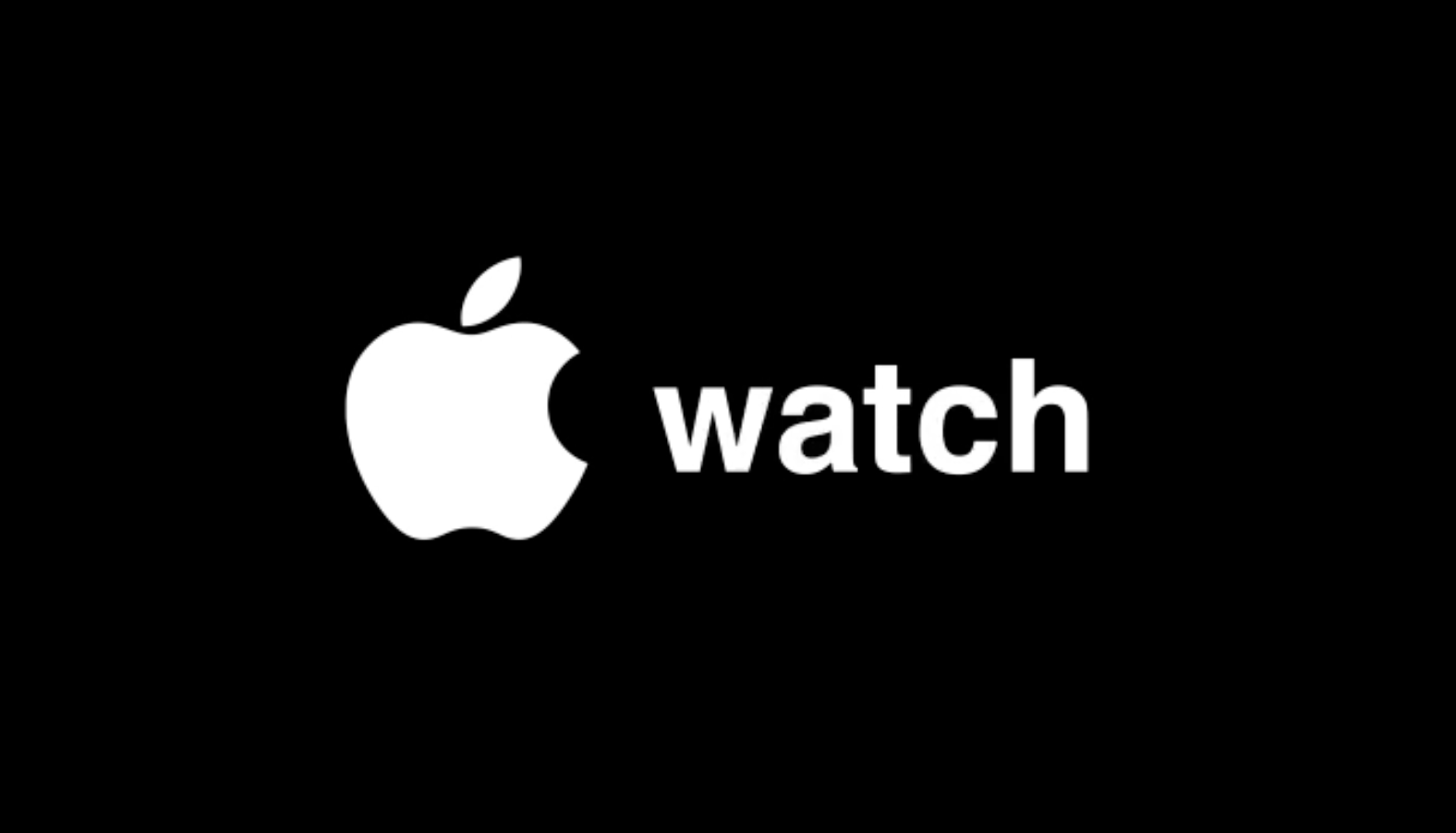 watch